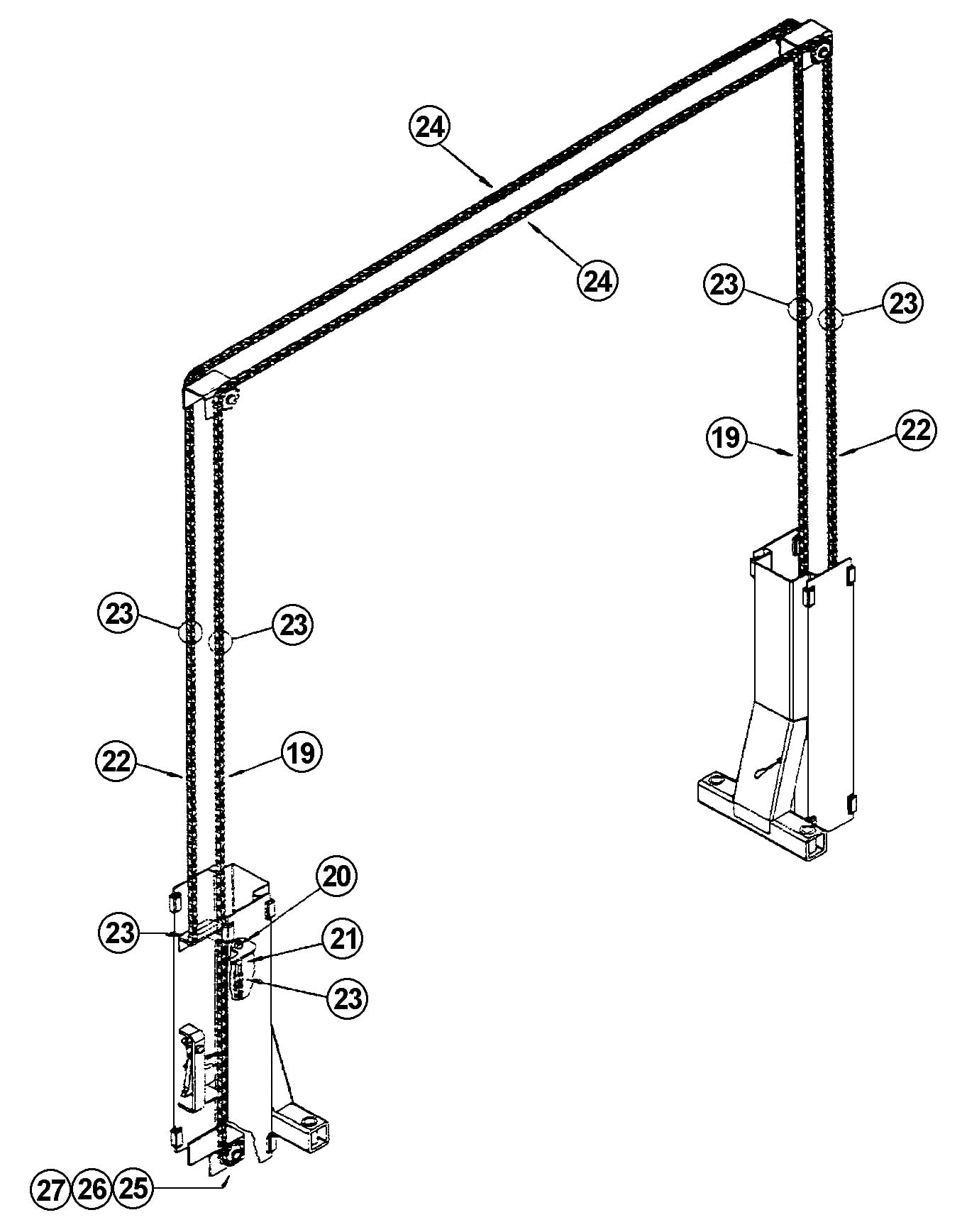 24
24
23
23
19
22
23
23
22
19
20
23
21
23
27 26 25