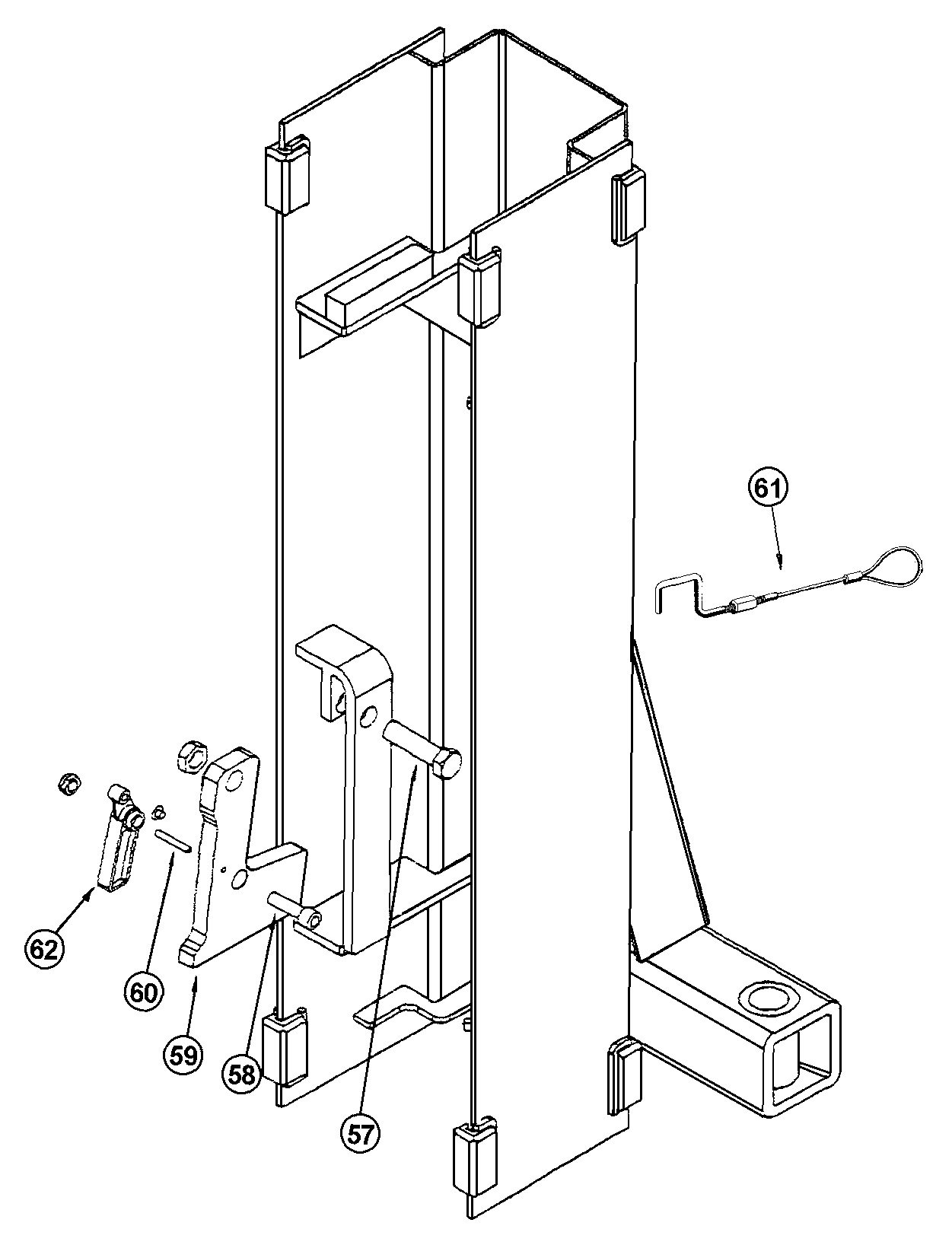 61

62

60

59

58

57