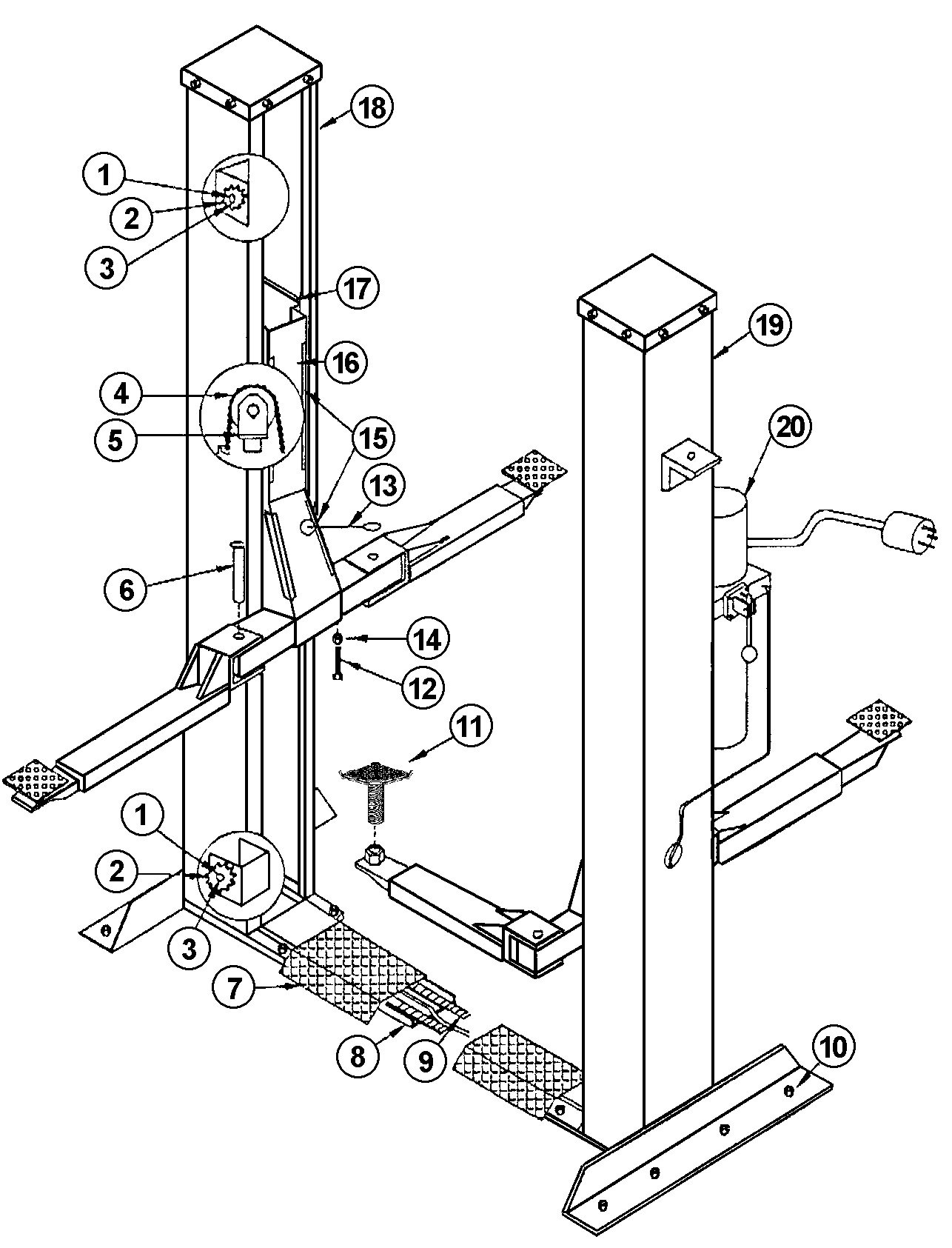 18
1
2
3
17
19
16
4
5
15
20
13
6
14
12
11
1
2
3
7
8
9
10