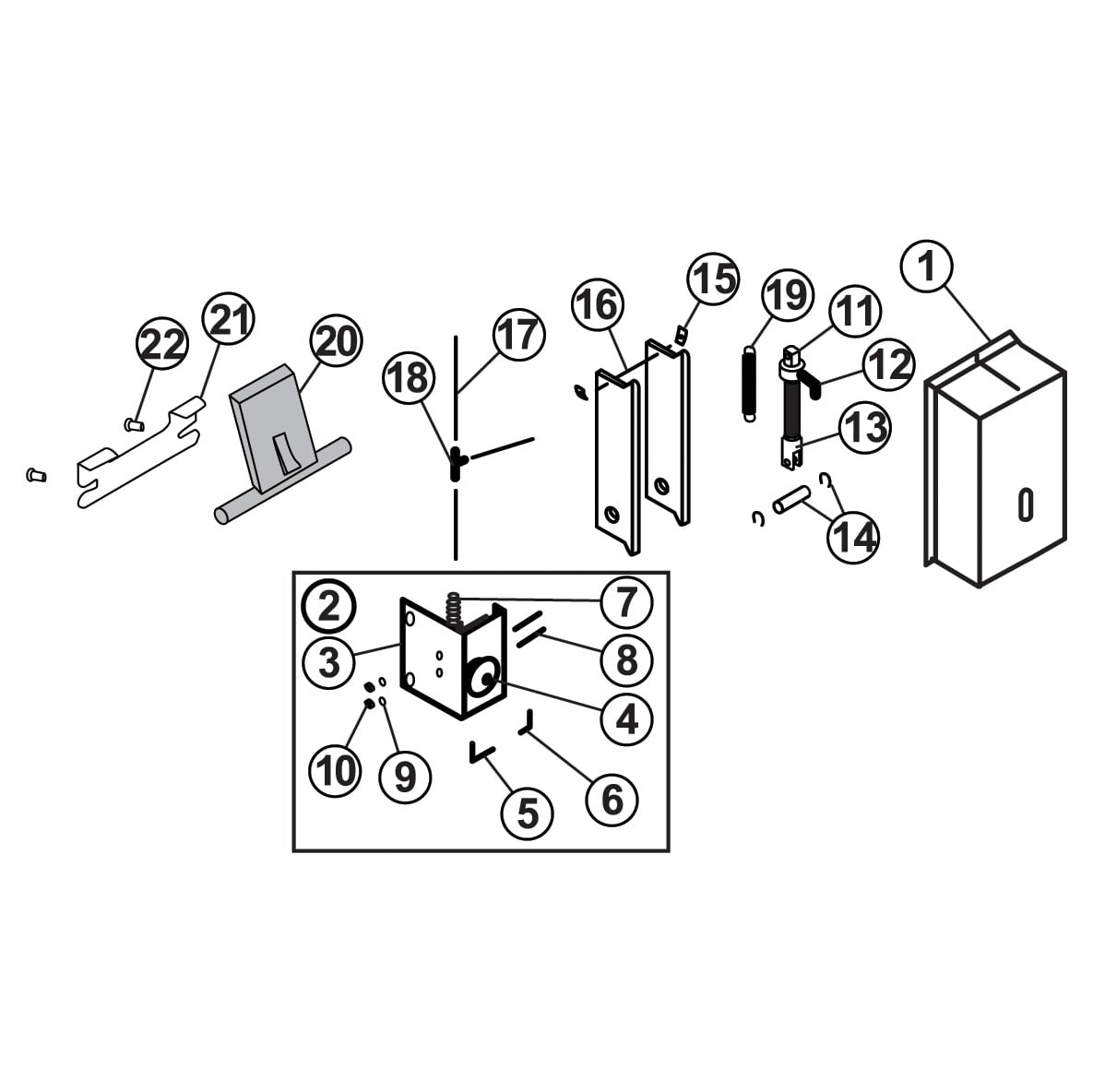 22
21
20
18
17
16
15
19
11
12
13
14
1
2
3
7
8
4
10
9
5
6