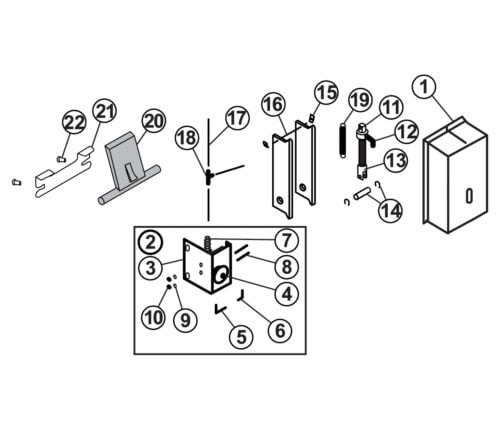 22
21
20
18
17
16
15
19
11
12
13
14
1
2
3
7
8
4
10
9
5
6