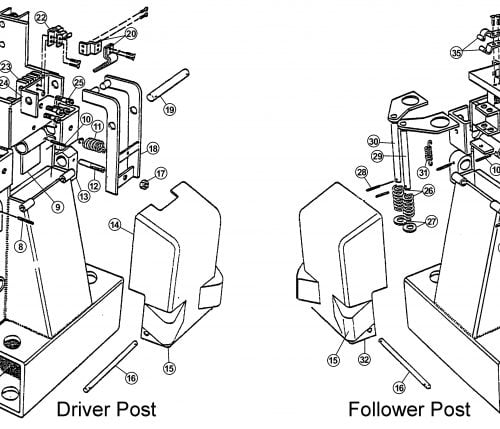 22
20
23
24
25
19
10
11
18
17
12
13
9
8
14
15
16
Driver Post

35
30
29
31
10
28
26
27
15
32
16
Follower Post