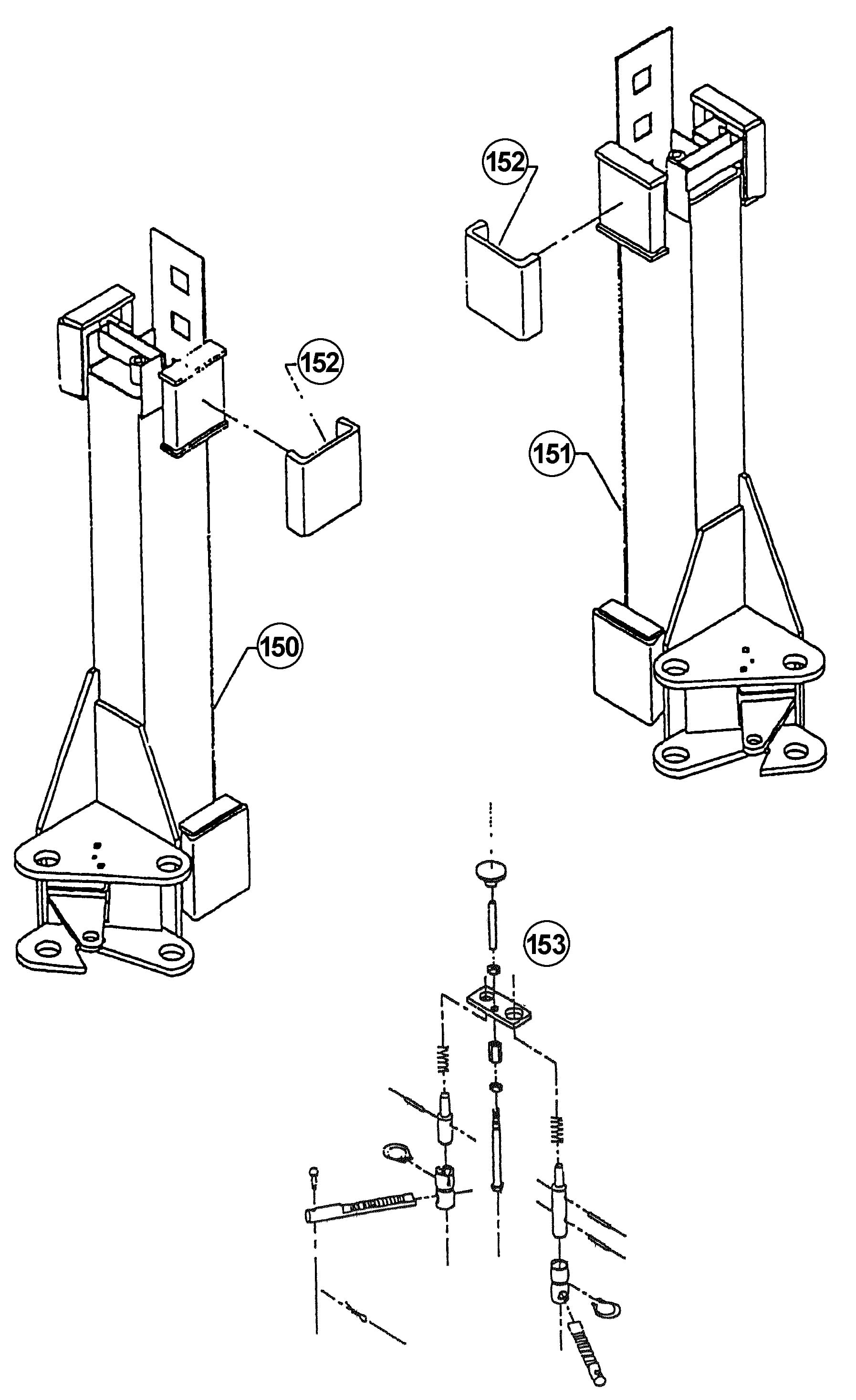 152

152

151

150

153