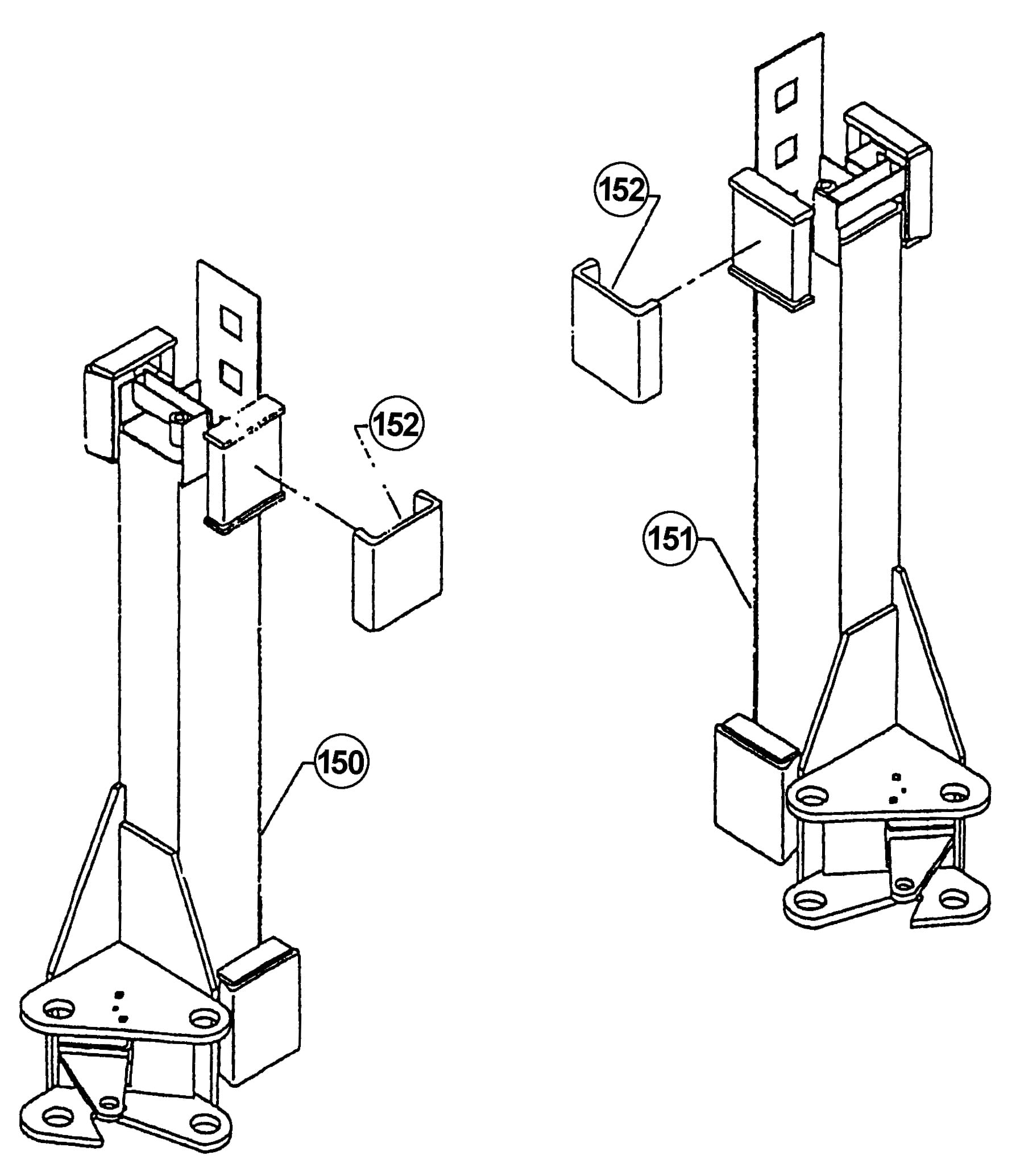 152

152

151

150