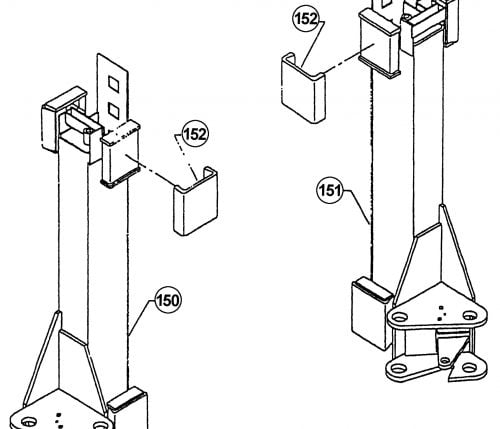 152
152
151
150