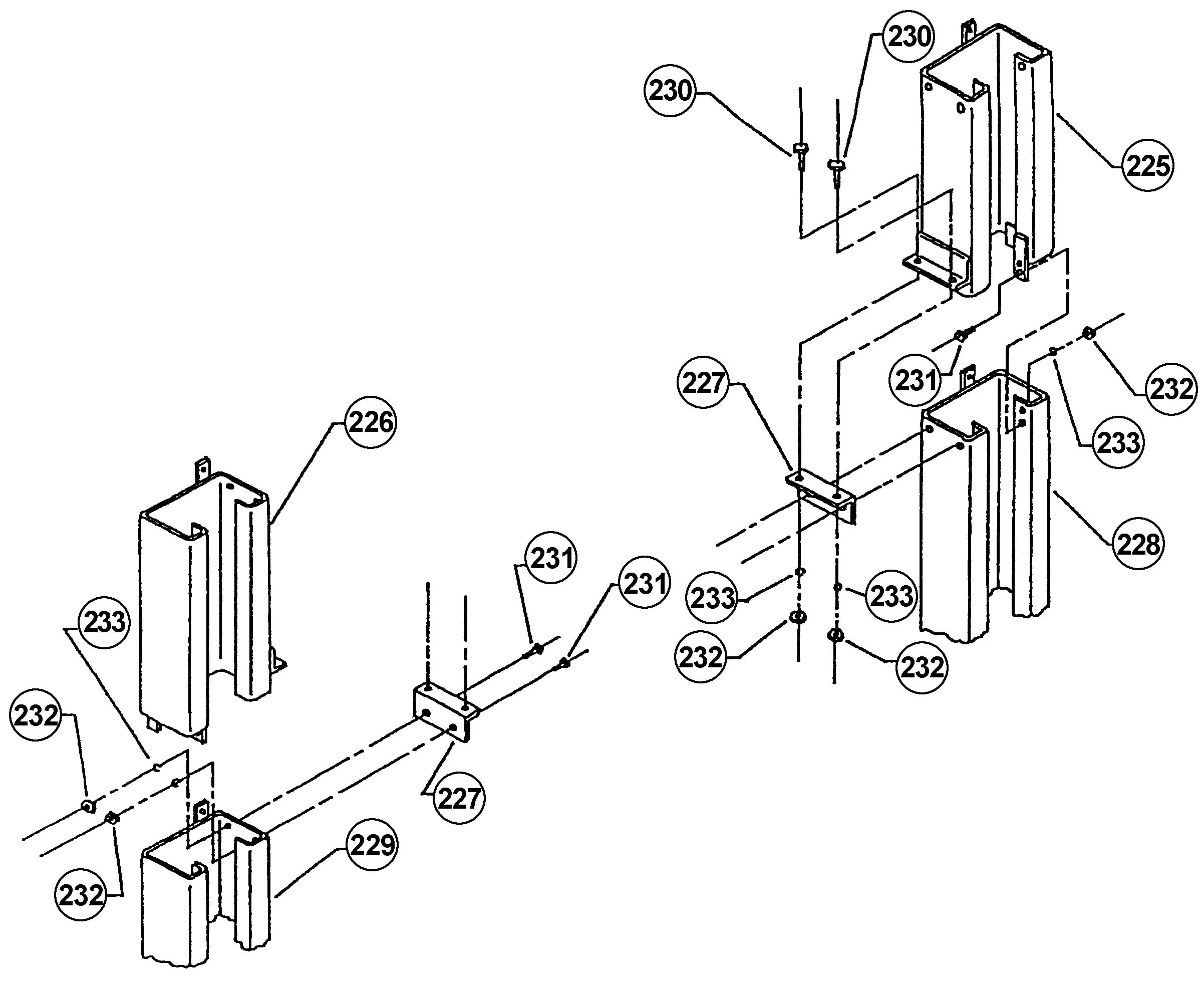 230
230
225
231
232
227
233
226
228
231
231
233
233
233
232
232
232
227
229
232