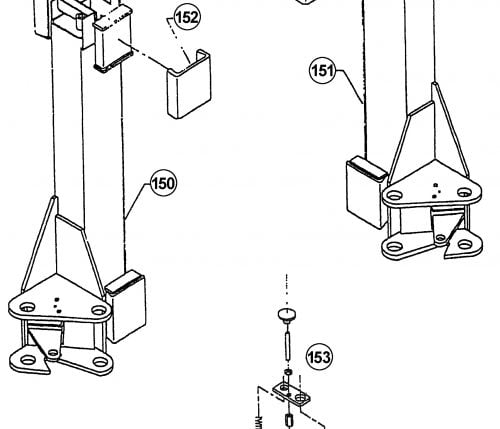 152
151
150
153