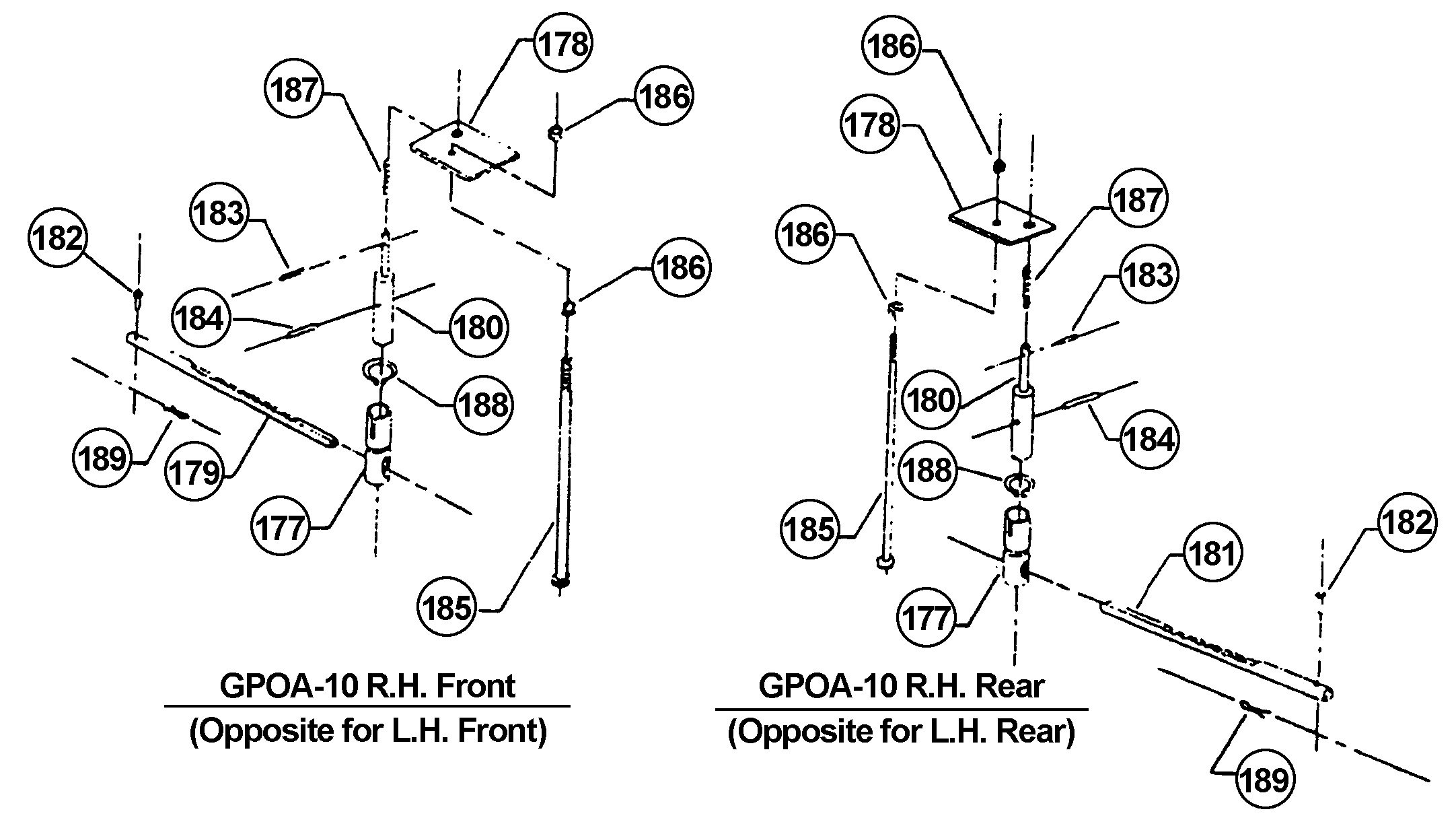 178
187
186
183
182
186
184
180
188
189
179
177
185

GPOA-10 R.H. Front
(Opposite for L.H. Front)

186
178
187
186
183
180
184
188
185
182
181
177
189

GPOA-10 R.H. Rear
(Opposite for L.H. Rear)