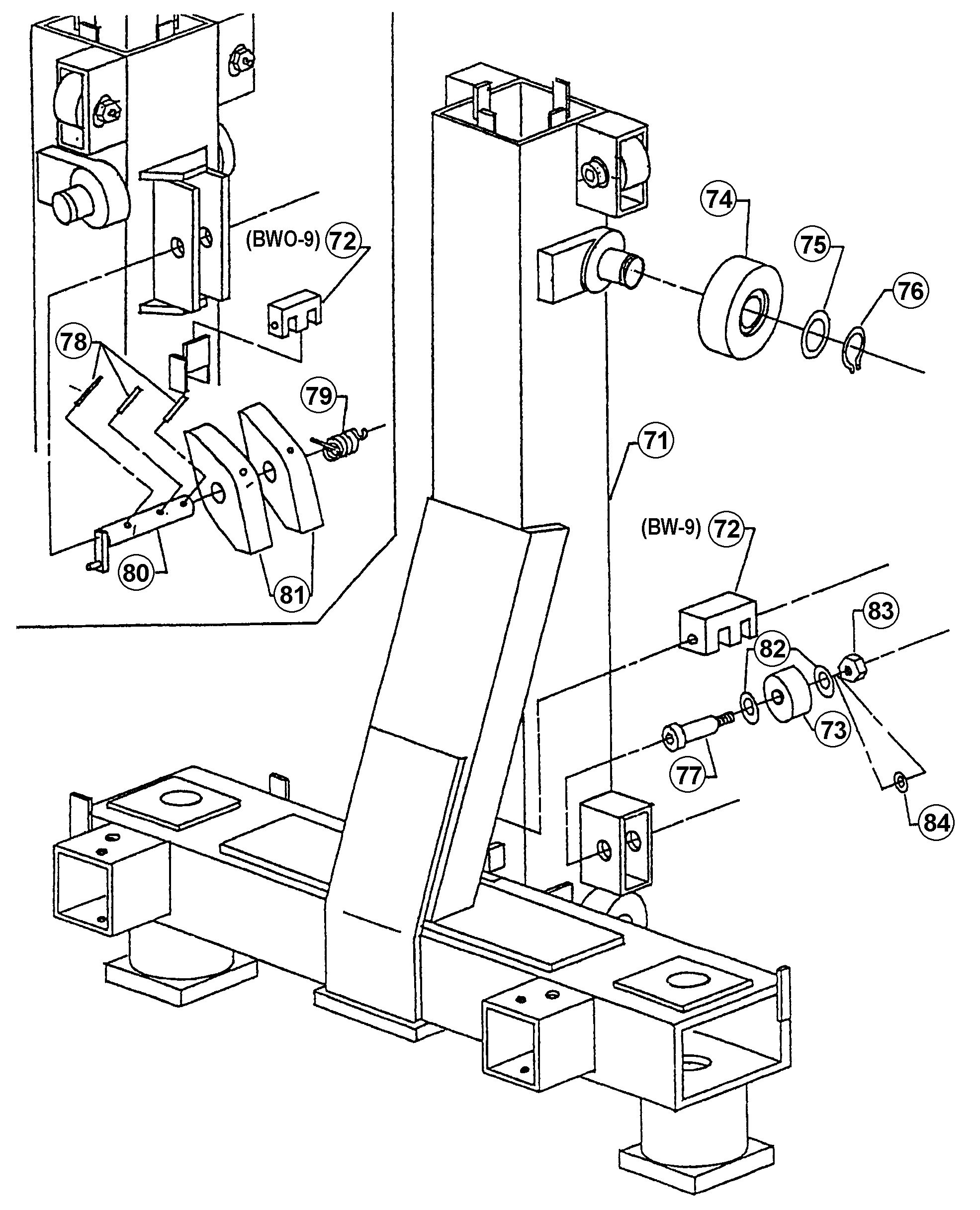 (BWO-9) 72
78
79
80
81
74
75
76
71
(BW-9) 72
83
82
73
77
84