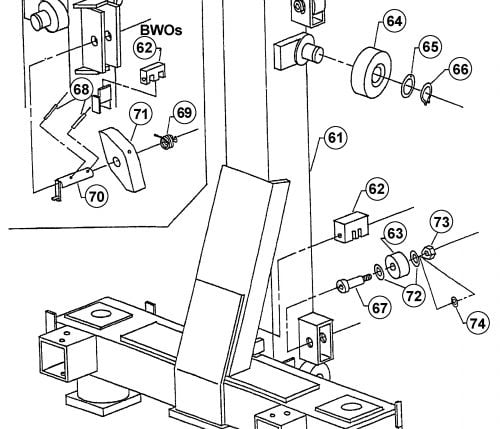 BWOs
62
68
71
69
70
64
65
66
61
62
63
73
72
67
74