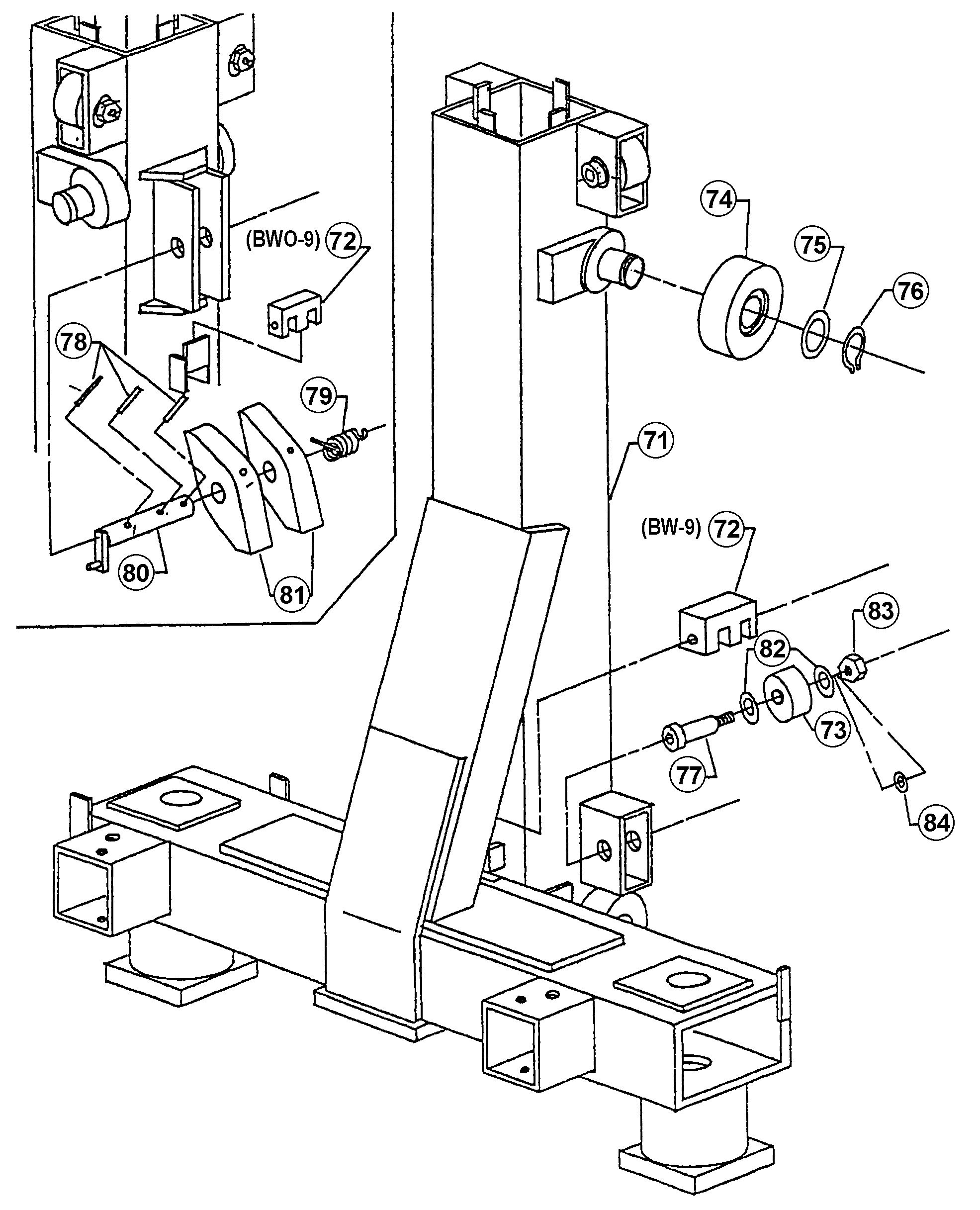 (BWO-9) 72

78

79

80

81

74

75

76

71

(BW-9) 72

83

82

73

77

84