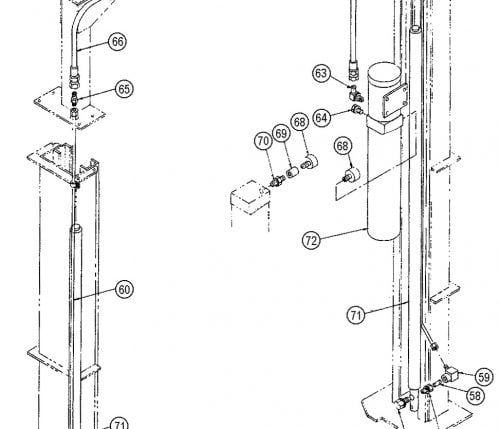 66
65
63
64
68
69
70
68
72
60
71
59
58
71