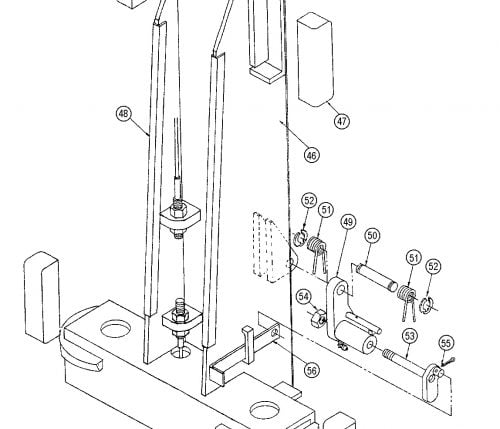 48
47
46
52
51
49
50
51
52
54
53
55
56