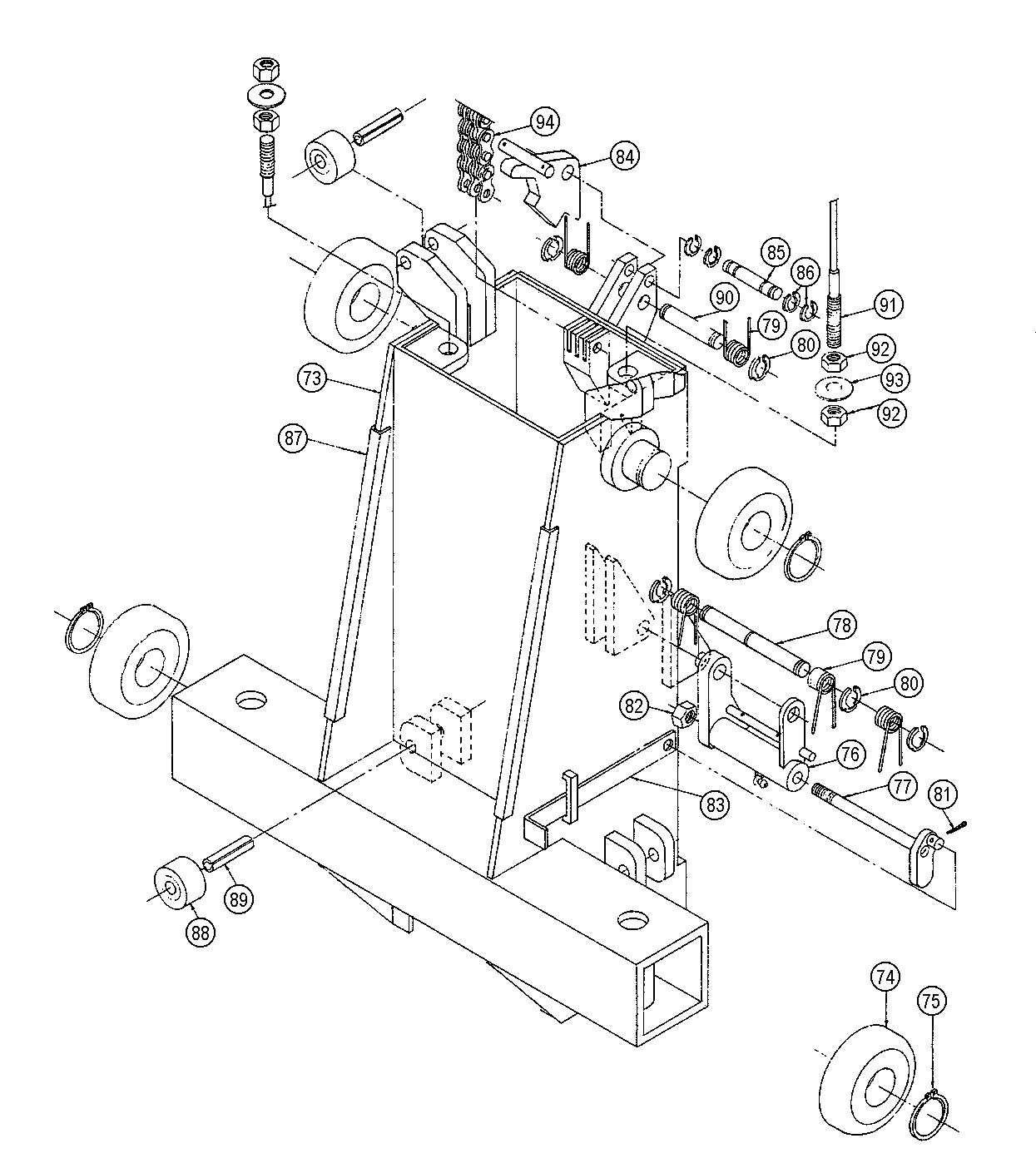 94
84
85
86
90
91
79
80
92
93
92
73
87
78
79
80
82
76
77
81
83
89
88
74
75