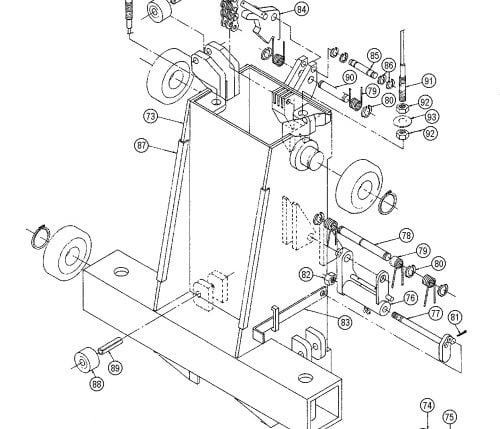 84
85
86
90
91
79
80
92
93
92
73
87
78
79
80
82
76
77
81
83
89
88
74
75