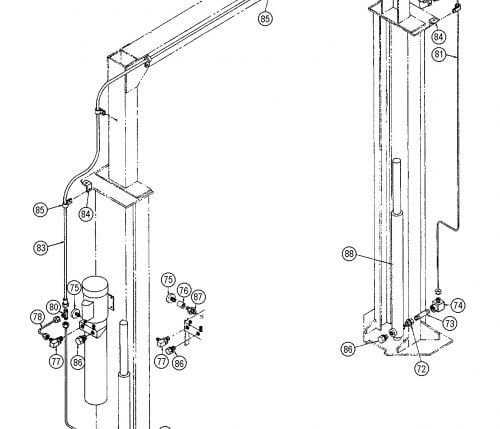 85
84
81
85
84
83
88
75
76
87
75
80
78
74
73
77
86
77
86
86
72