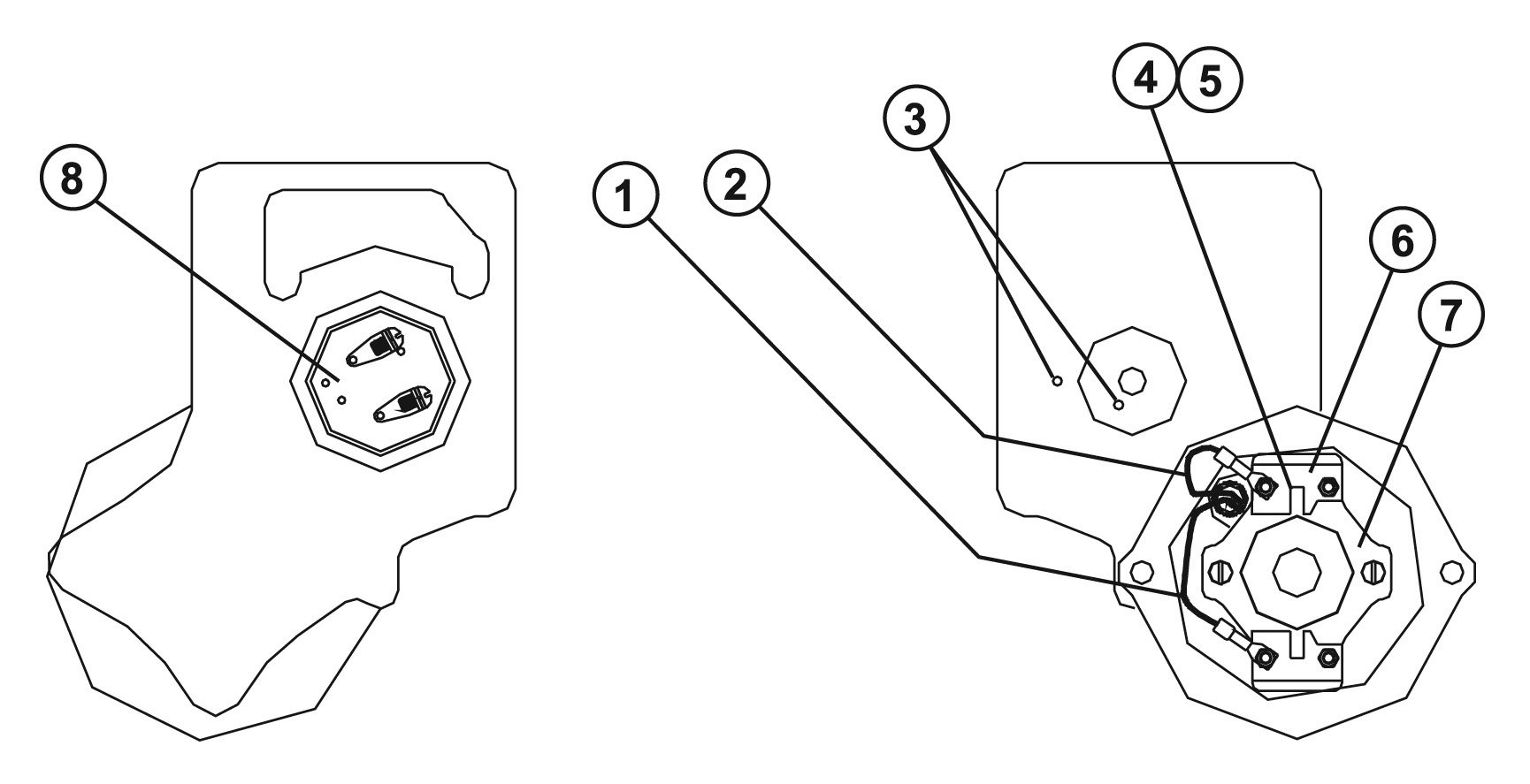 8
1
2
3
4
5
6
7