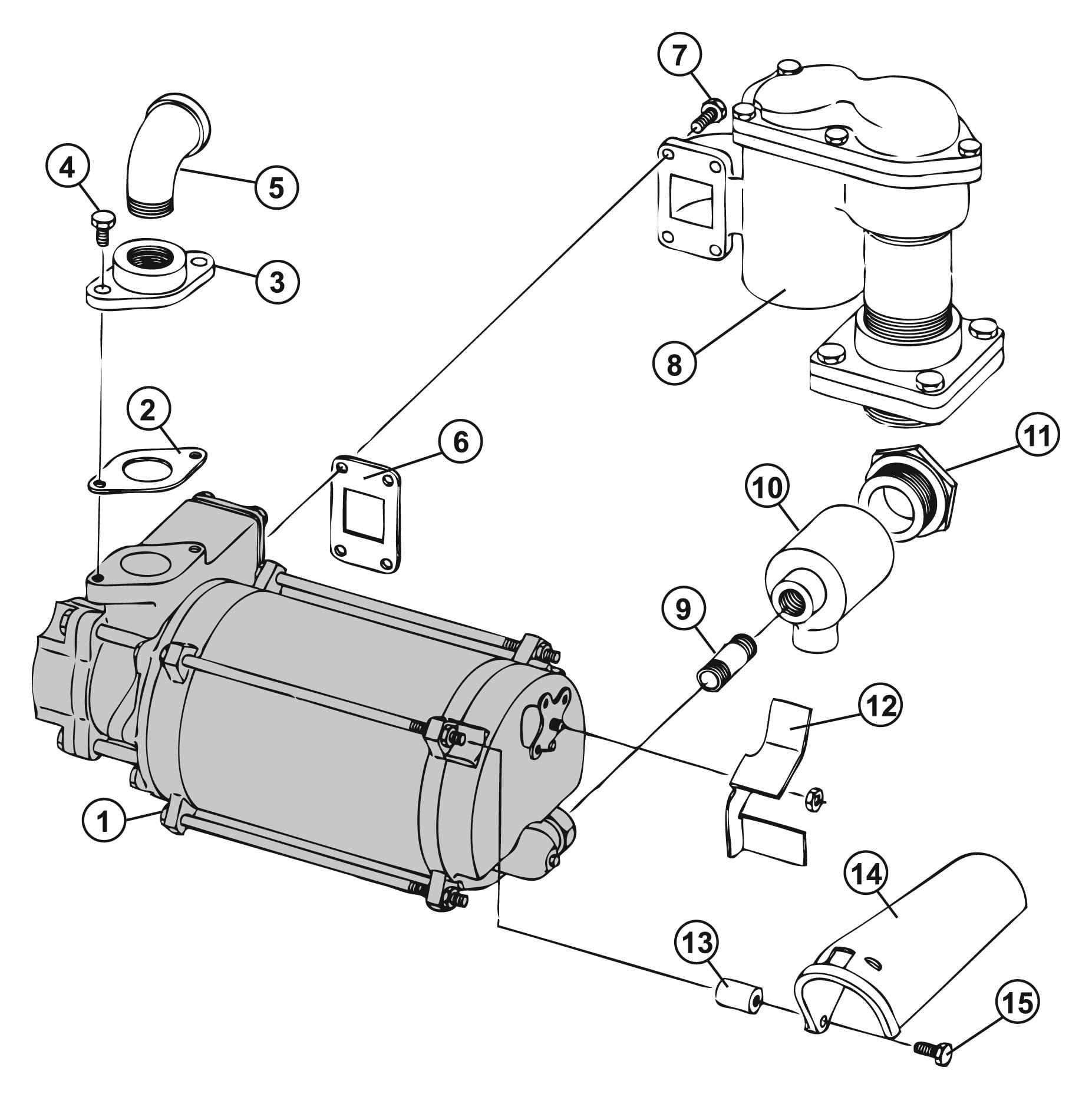 7
4
5
3
8
2
6
11
10
9
12
1
14
13
15