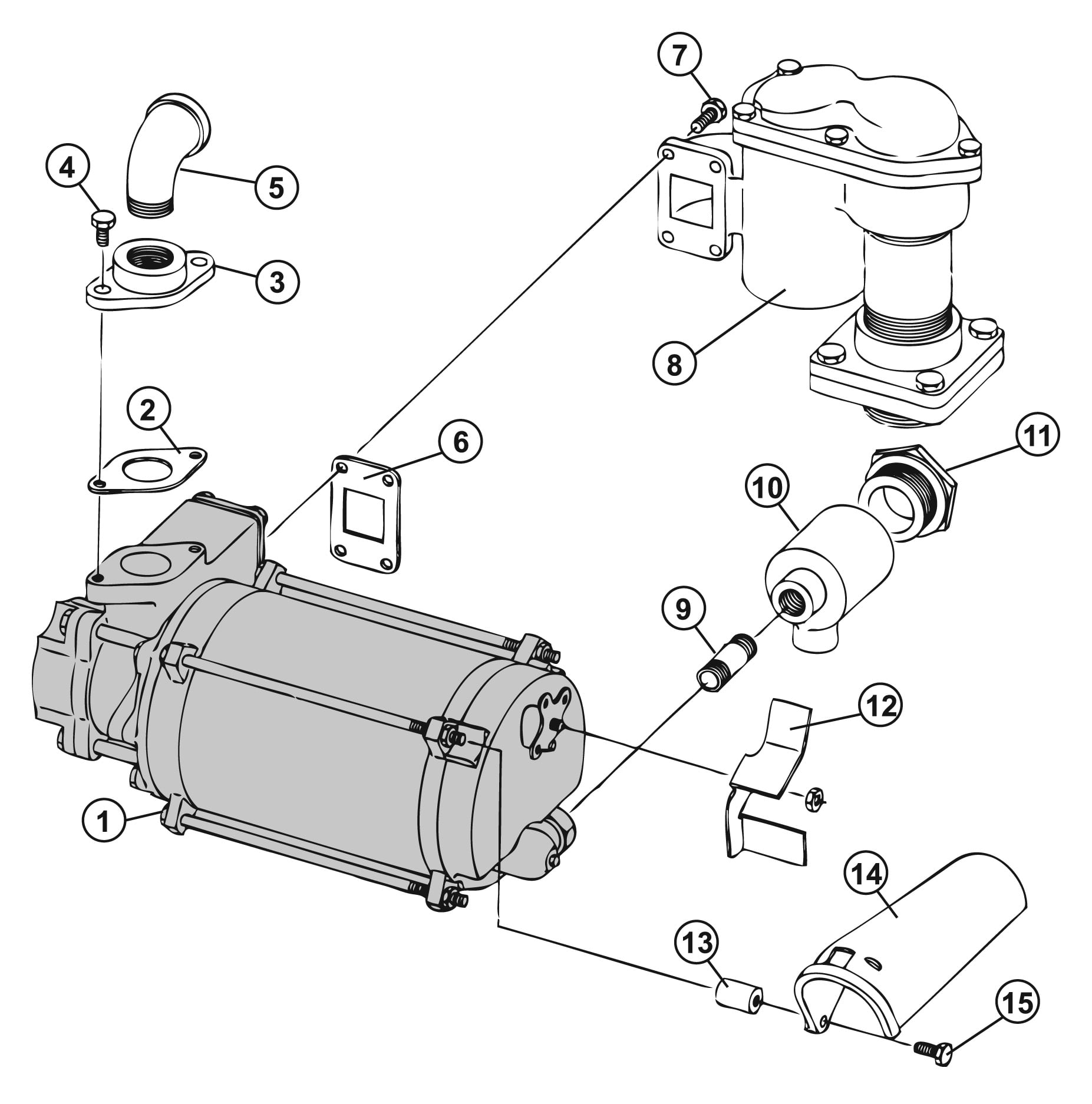 7
4
5
3
8
2
6
11
10
9
12
1
14
13
15