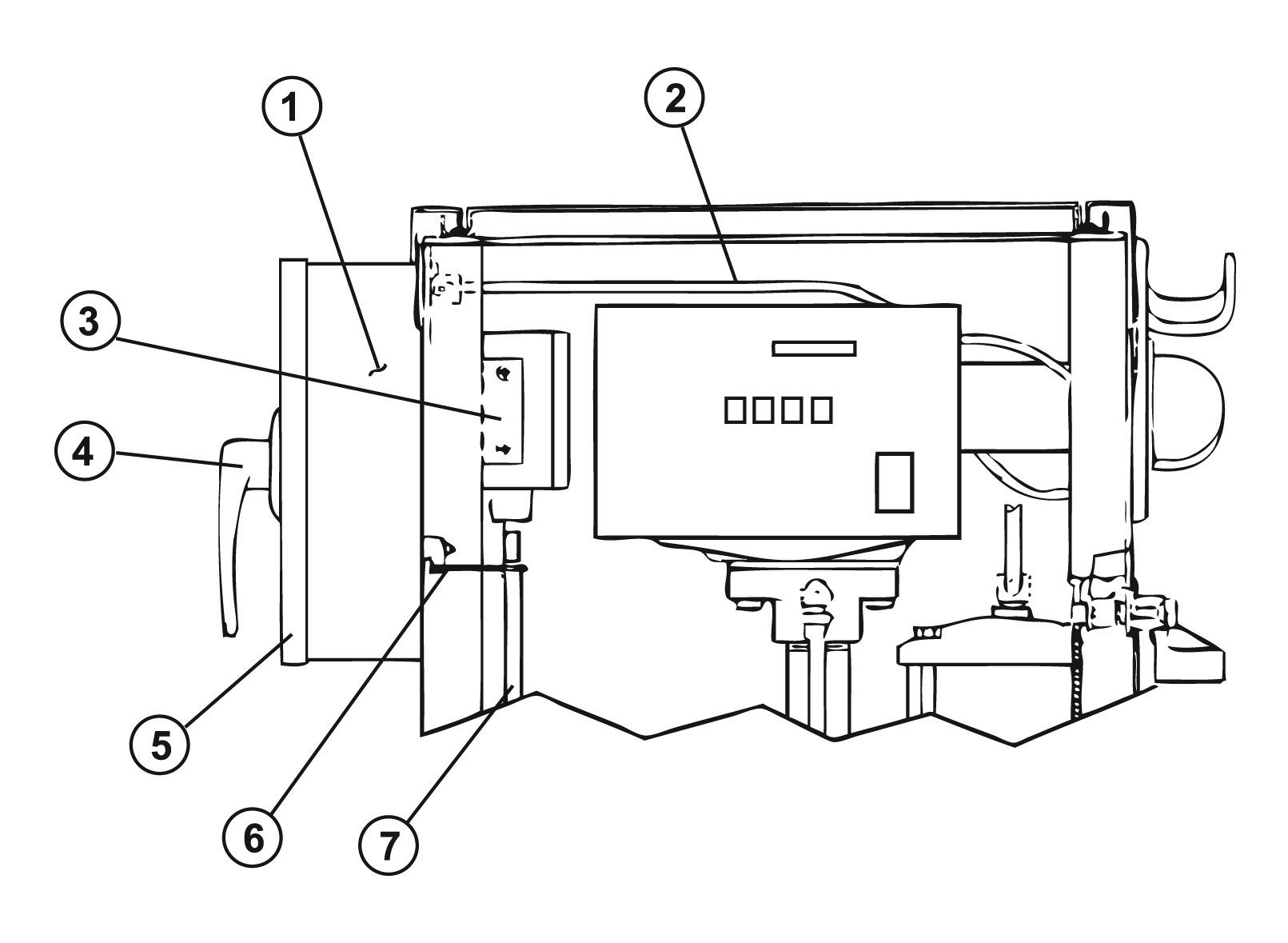 1
2
3
4
5
6
7