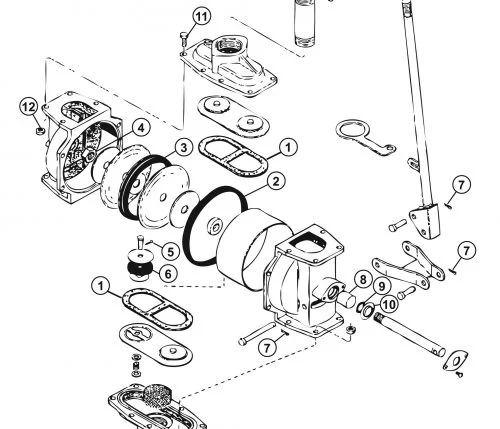 11
12
4
3
1
2
7
5
6
7
1
8
9
10
7