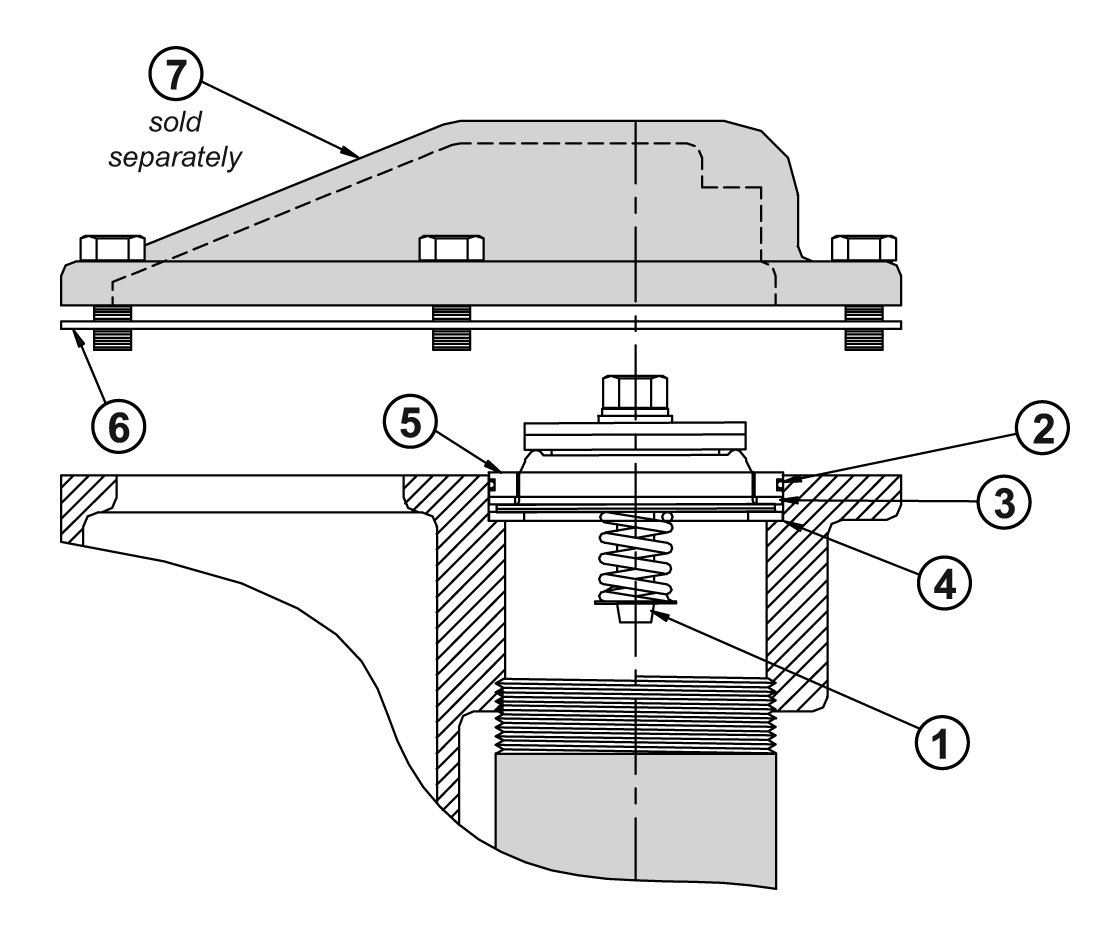 7
sold separately

6

5

2

3

4

1