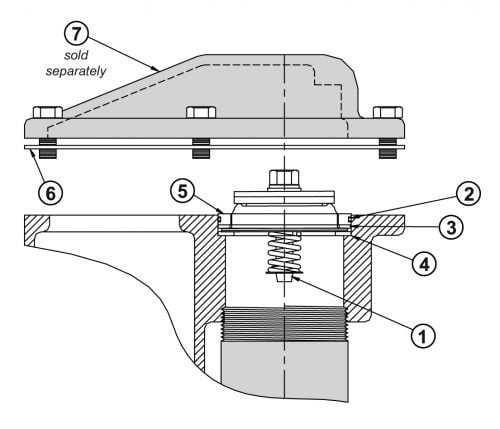 7
sold separately

6

5

2

3

4

1