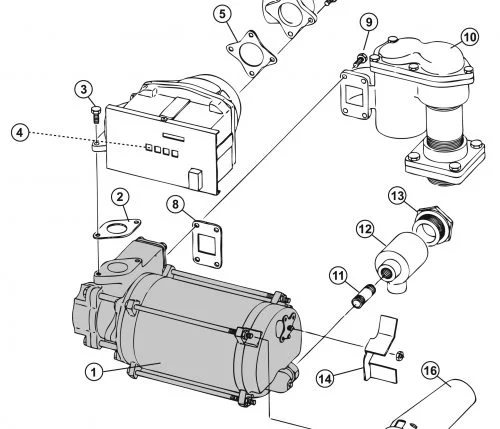 5
9
10
3
4
2
8
13
12
11
1
14
16