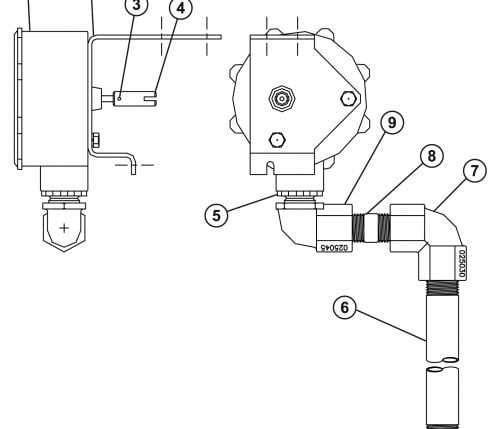 3
4
9
8
7
5
025045
025030
6