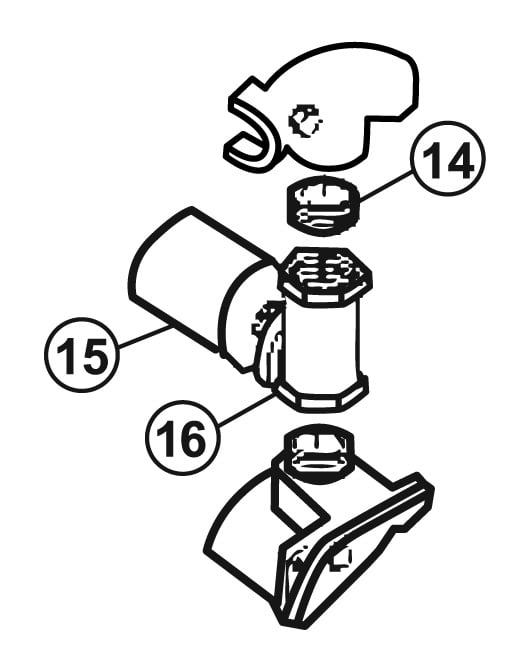 14

15

16